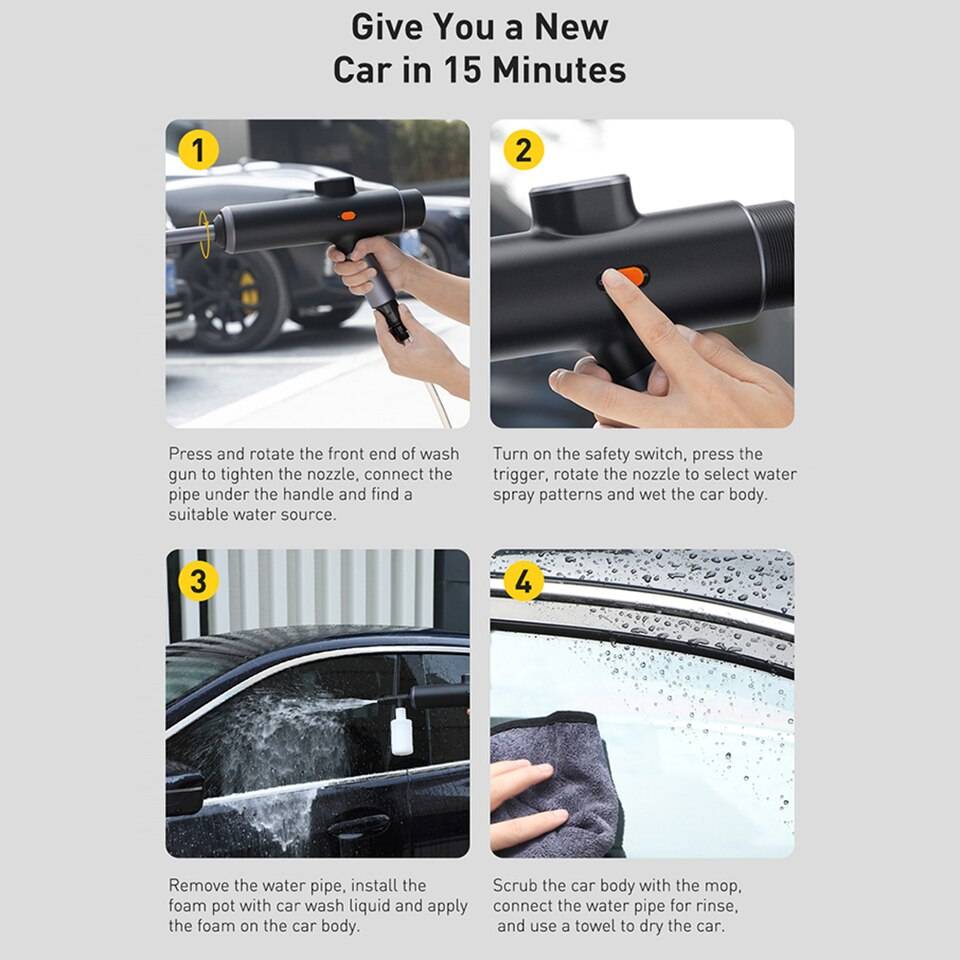 Give You a New Car in 15 Minutes

1

Press and rotate the front end of wash gun to tighten the nozzle, connect the pipe under the handle and find a suitable water source.

2

Turn on the safety switch, press the trigger, rotate the nozzle to select water spray patterns and wet the car body.

3

Remove the water pipe, install the foam pot with car wash liquid and apply the foam on the car body.

4

Scrub the car body with the mop, connect the water pipe for rinse, and use a towel to dry the car.