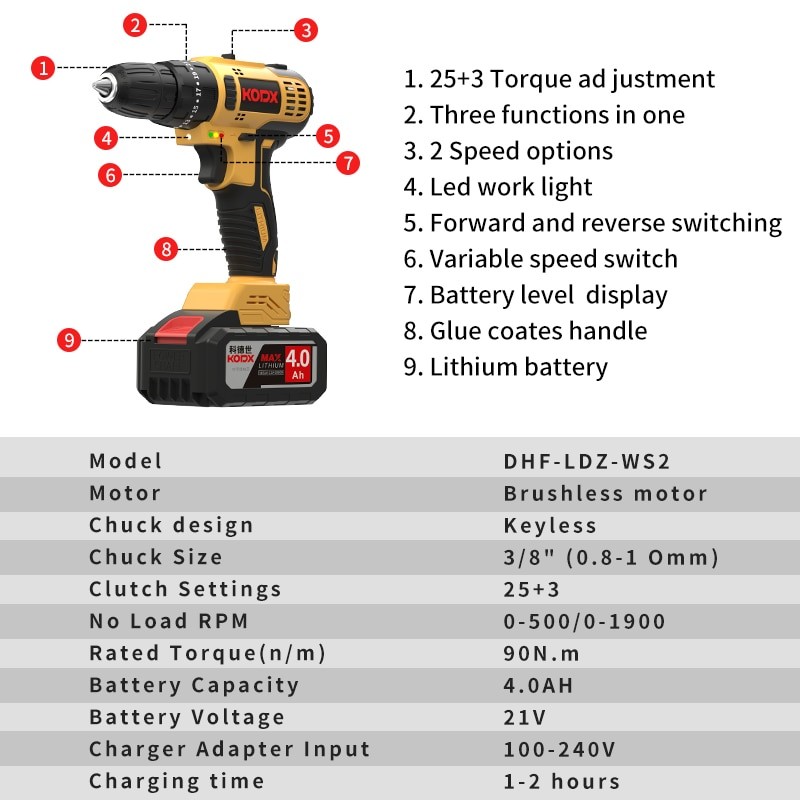 1
2
3
4
5
6
7
8
9

KODX

科德世 KODX MAX LITHIUM 4.0 Ah

1. 25+3 Torque ad justment
2. Three functions in one
3. 2 Speed options
4. Led work light
5. Forward and reverse switching
6. Variable speed switch
7. Battery level display
8. Glue coates handle
9. Lithium battery

| Model | DHF-LDZ-WS2 |
|---|---|
| Motor | Brushless motor |
| Chuck design | Keyless |
| Chuck Size | 3/8" (0.8-1 Omm) |
| Clutch Settings | 25+3 |
| No Load RPM | 0-500/0-1900 |
| Rated Torque(n/m) | 90N.m |
| Battery Capacity | 4.0AH |
| Battery Voltage | 21V |
| Charger Adapter Input | 100-240V |
| Charging time | 1-2 hours |